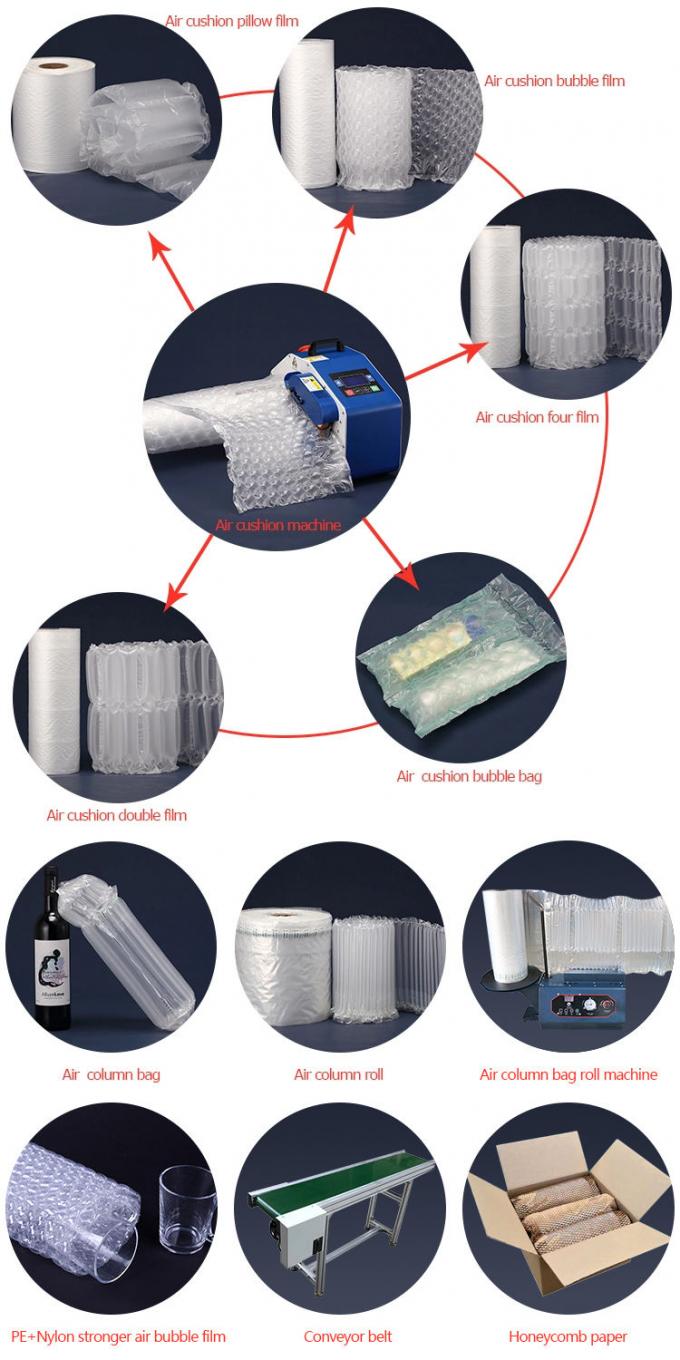 Air cushion pillow film

Air cushion bubble film

Air cushion four film

Air cushion machine

Air cushion bubble bag

Air cushion double film

Air column bag

Air column roll

Air column bag roll machine

PE+Nylon stronger air bubble film

Conveyor belt

Honeycomb paper